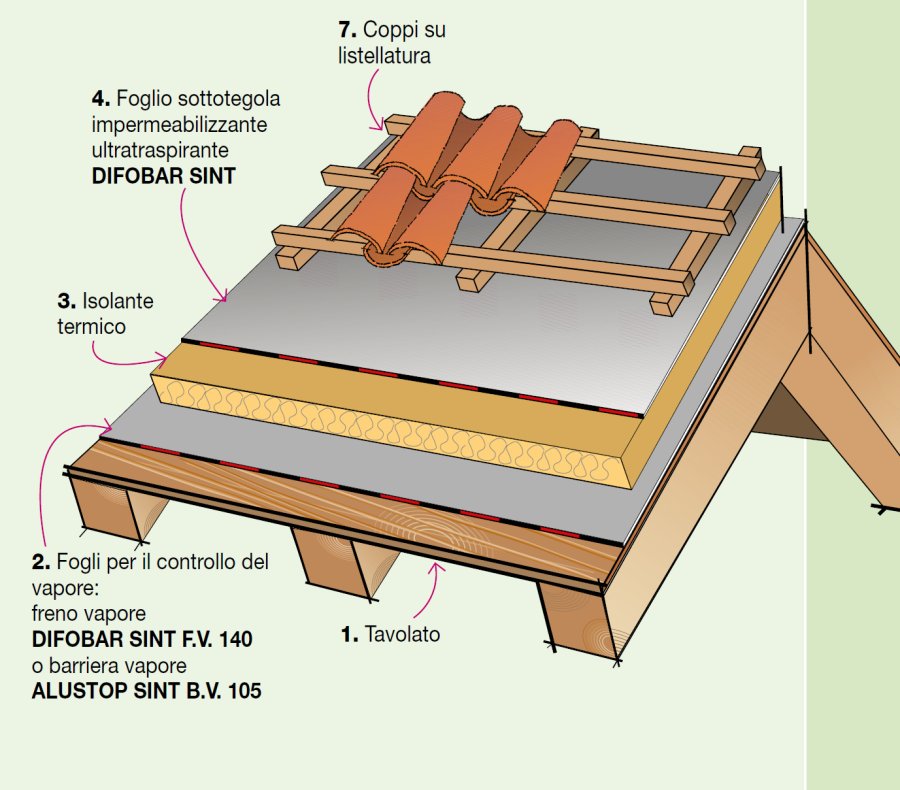 7. Coppi su listellatura

4. Foglio sottotegola impermeabilizzante ultratraspirante
DIFOBAR SINT

3. Isolante termico

2. Fogli per il controllo del vapore:
freno vapore
DIFOBAR SINT F.V. 140
o barriera vapore
ALUSTOP SINT B.V. 105

1. Tavolato